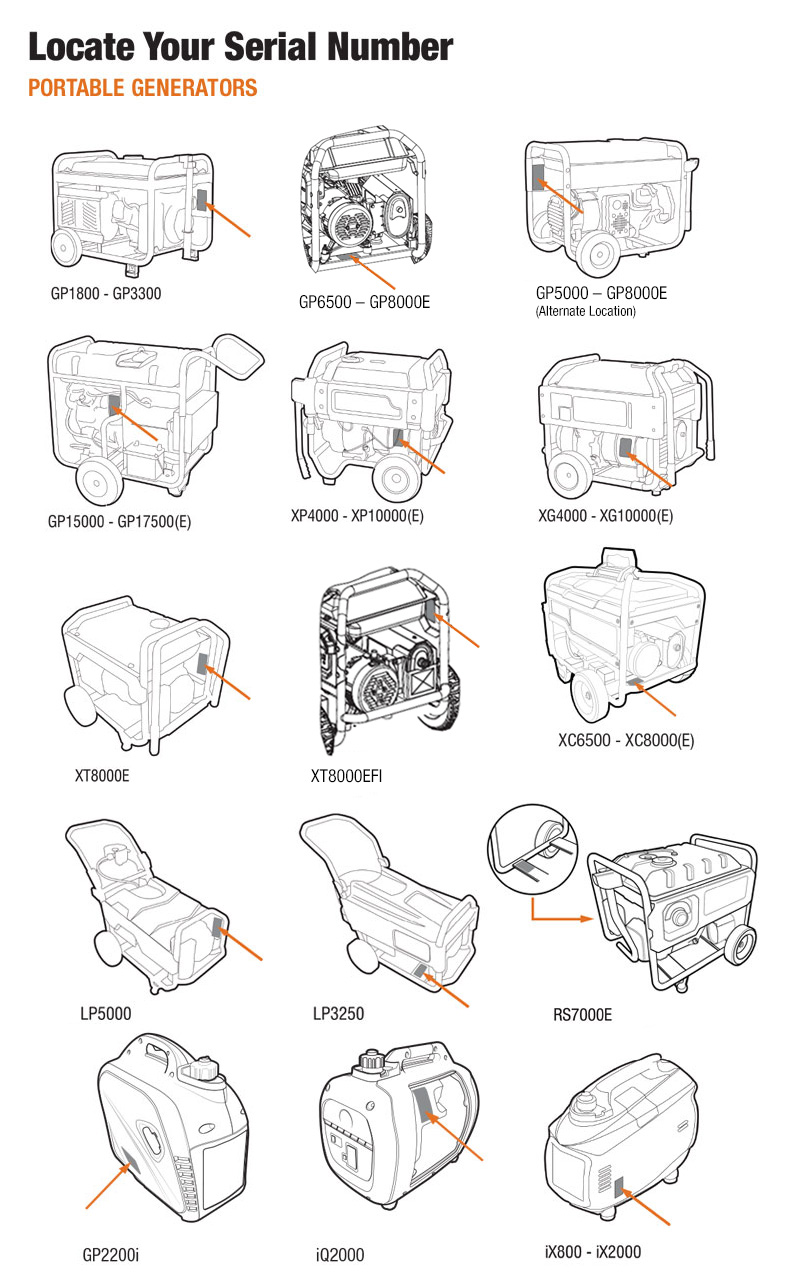 Locate Your Serial Number

PORTABLE GENERATORS

GP1800 - GP3300

GP6500 – GP8000E

GP5000 – GP8000E
(Alternate Location)

GP15000 - GP17500(E)

XP4000 - XP10000(E)

XG4000 - XG10000(E)

XT8000E

XT8000EFI

XC6500 - XC8000(E)

LP5000

LP3250

RS7000E

GP2200i

iQ2000

iX800 - iX2000