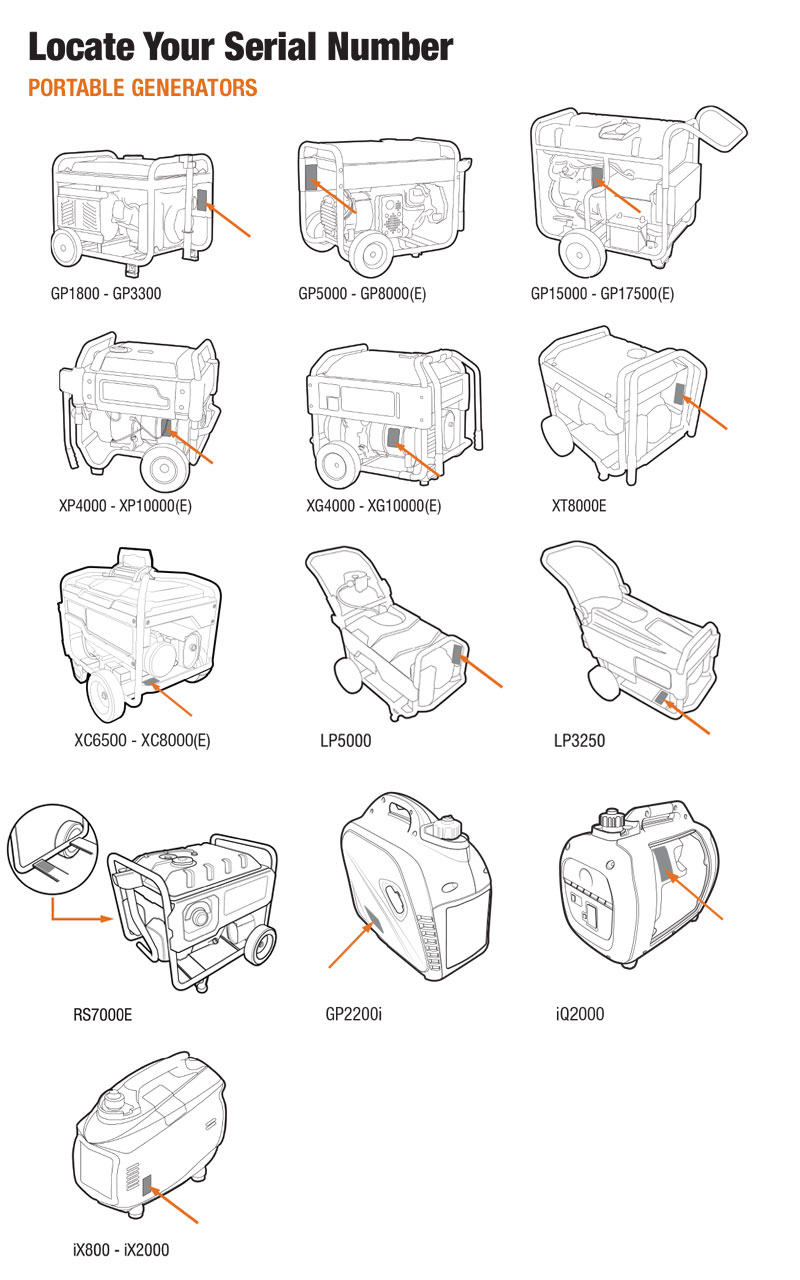 Locate Your Serial Number

PORTABLE GENERATORS

GP1800 - GP3300

GP5000 - GP8000(E)

GP15000 - GP17500(E)

XP4000 - XP10000(E)

XG4000 - XG10000(E)

XT8000E

XC6500 - XC8000(E)

LP5000

LP3250

RS7000E

GP2200i

iQ2000

iX800 - iX2000